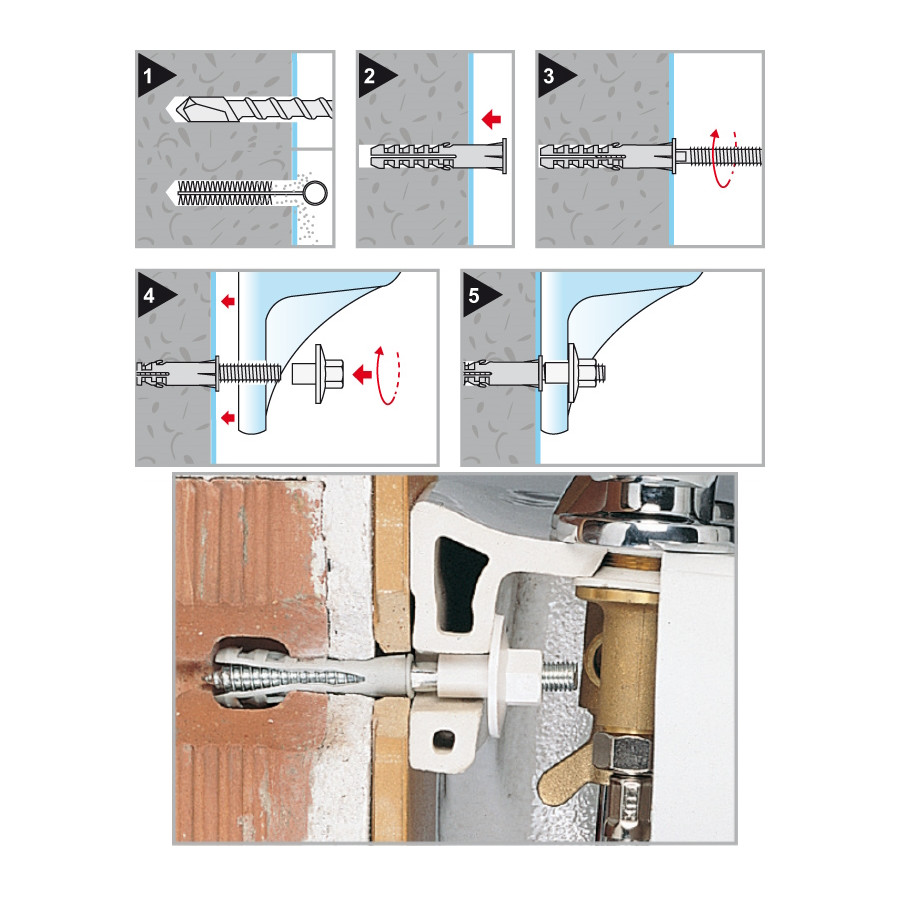 1

2

3

4

5