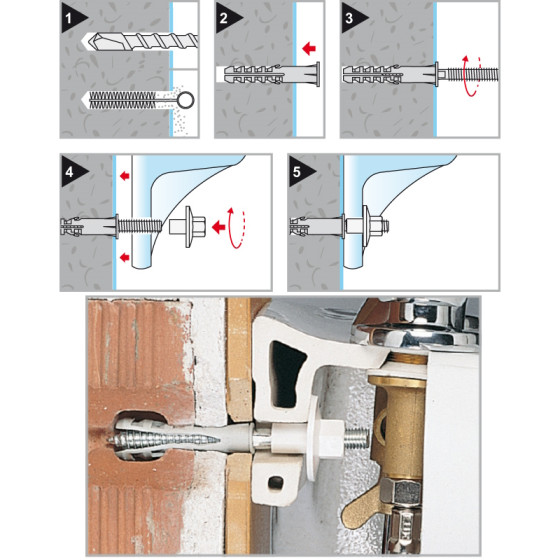 1

2

3

4

5