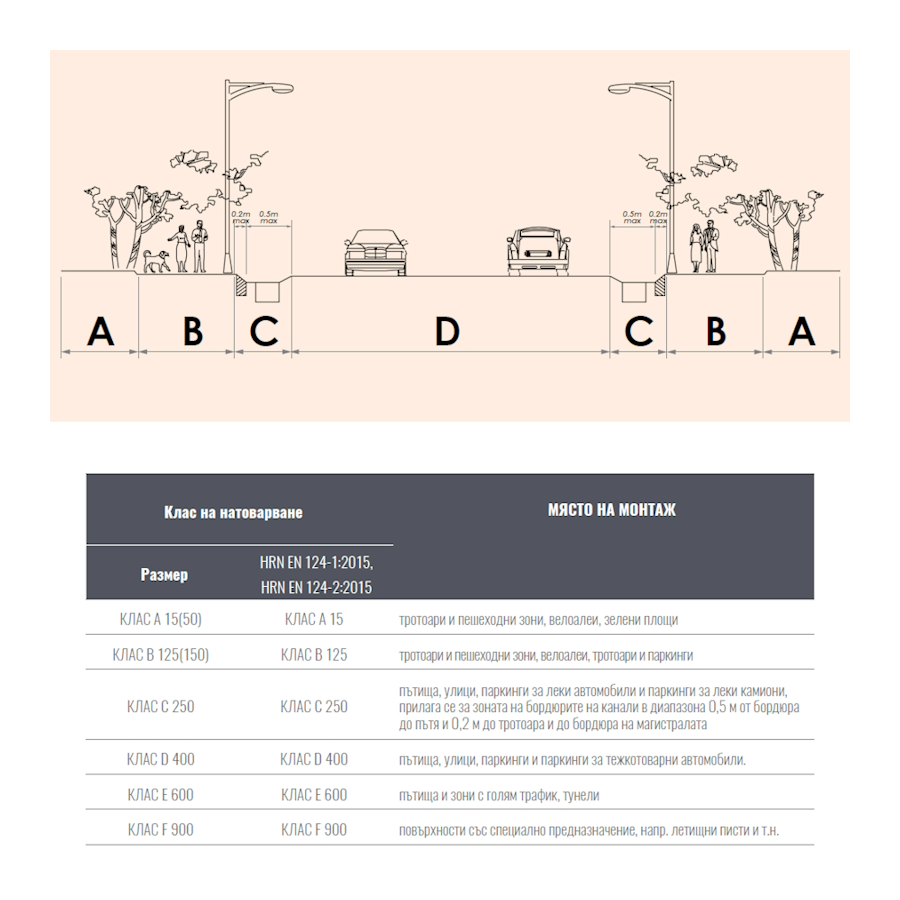 0.2m max
0.5m max
0.5m max
0.2m max

A B C D C B A

| Клас на натоварване | | МЯСТО НА МОНТАЖ |
|---|---|---|
| Размер | HRN EN 124-1:2015, HRN EN 124-2:2015 | |
| КЛАС A 15(50) | КЛАС A 15 | тротоари и пешеходни зони, велоалеи, зелени площи |
| КЛАС B 125(150) | КЛАС B 125 | тротоари и пешеходни зони, велоалеи, тротоари и паркинги |
| КЛАС C 250 | КЛАС C 250 | пътища, улици, паркинги за леки автомобили и паркинги за леки камиони, прилага се за зоната на бордюрите на канали в диапазона 0,5 м от бордюра до пътя и 0,2 м до тротоара и до бордюра на магистралата |
| КЛАС D 400 | КЛАС D 400 | пътища, улици, паркинги и паркинги за тежкотоварни автомобили. |
| КЛАС E 600 | КЛАС E 600 | пътища и зони с голям трафик, тунели |
| КЛАС F 900 | КЛАС F 900 | повърхности със специално предназначение, напр. летищни писти и т.н. |