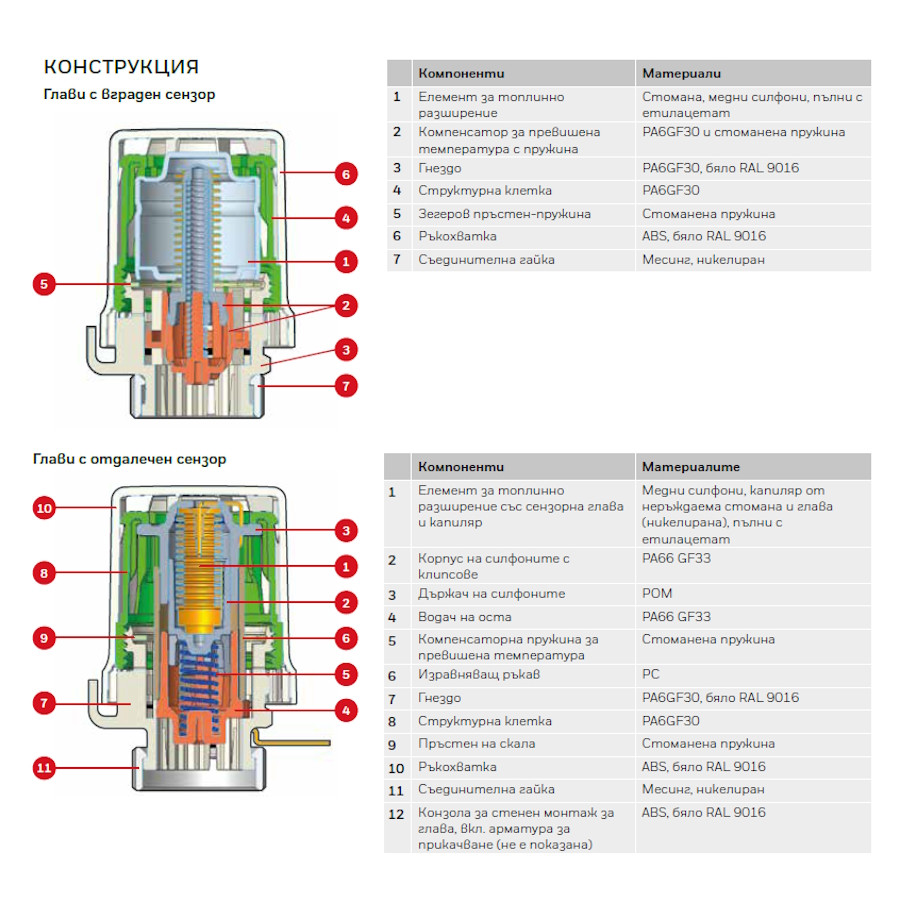 КОНСТРУКЦИЯ

Глави с вграден сензор

6
4
1
5
2
3
7

| | Компоненти | Материали |
|---|---|---|
| 1 | Елемент за топлинно разширение | Стомана, медни силфони, пълни с етилацетат |
| 2 | Компенсатор за превишена температура с пружина | PA6GF30 и стоманена пружина |
| 3 | Гнездо | PA6GF30, бяло RAL 9016 |
| 4 | Структурна клетка | PA6GF30 |
| 5 | Зегеров пръстен-пружина | Стоманена пружина |
| 6 | Ръкохватка | ABS, бяло RAL 9016 |
| 7 | Съединителна гайка | Месинг, никелиран |

Глави с отдалечен сензор

10
3
8
1
2
9
6
5
7
4
11

| | Компоненти | Материалите |
|---|---|---|
| 1 | Елемент за топлинно разширение със сензорна глава и капиляр | Медни силфони, капиляр от неръждаема стомана и глава (никелирана), пълни с етилацетат |
| 2 | Корпус на силфоните с клипсове | PA66 GF33 |
| 3 | Държач на силфоните | POM |
| 4 | Водач на оста | PA66 GF33 |
| 5 | Компенсаторна пружина за превишена температура | Стоманена пружина |
| 6 | Изравняващ ръкав | PC |
| 7 | Гнездо | PA6GF30, бяло RAL 9016 |
| 8 | Структурна клетка | PA6GF30 |
| 9 | Пръстен на скала | Стоманена пружина |
| 10 | Ръкохватка | ABS, бяло RAL 9016 |
| 11 | Съединителна гайка | Месинг, никелиран |
| 12 | Конзола за стенен монтаж за глава, вкл. арматура за прикачване (не е показана) | ABS, бяло RAL 9016 |