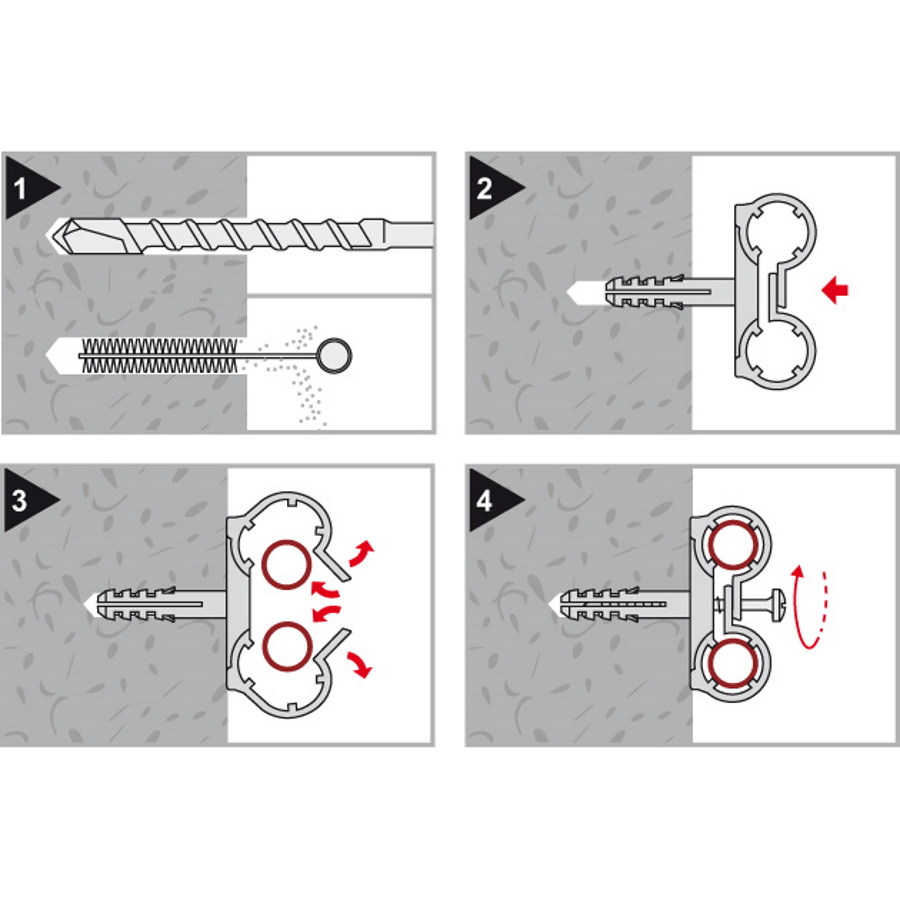 1

2

3

4